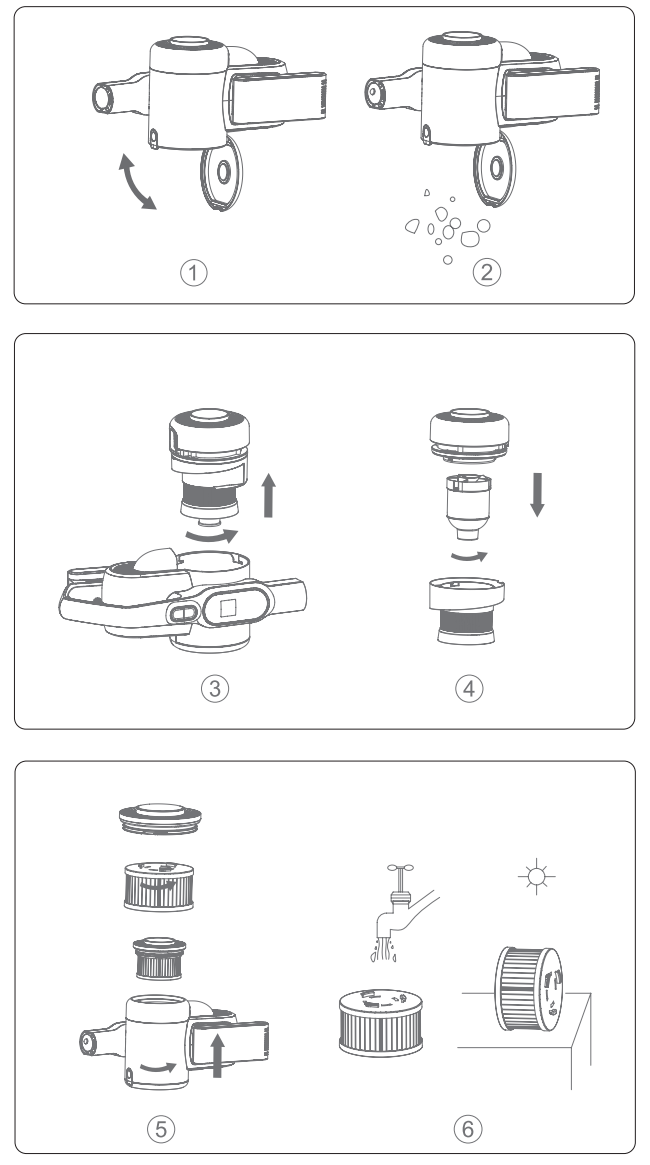 ①

②

③

④

⑤

⑥