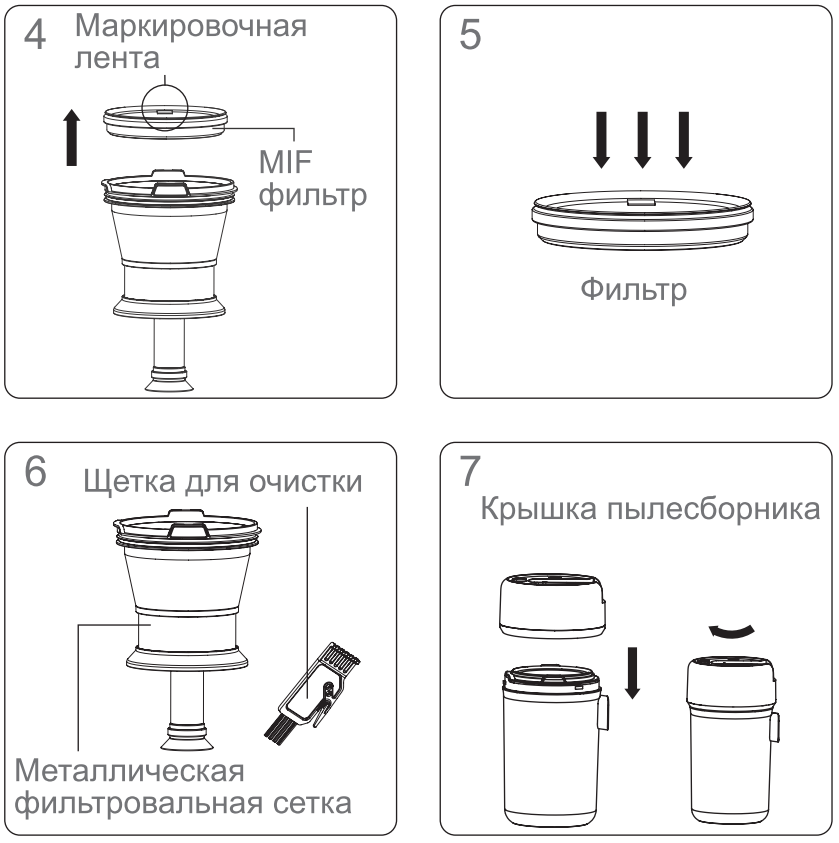 4 Маркировочная лента

MIF фильтр

5

Фильтр

6 Щетка для очистки

Металлическая фильтровальная сетка

7 Крышка пылесборника