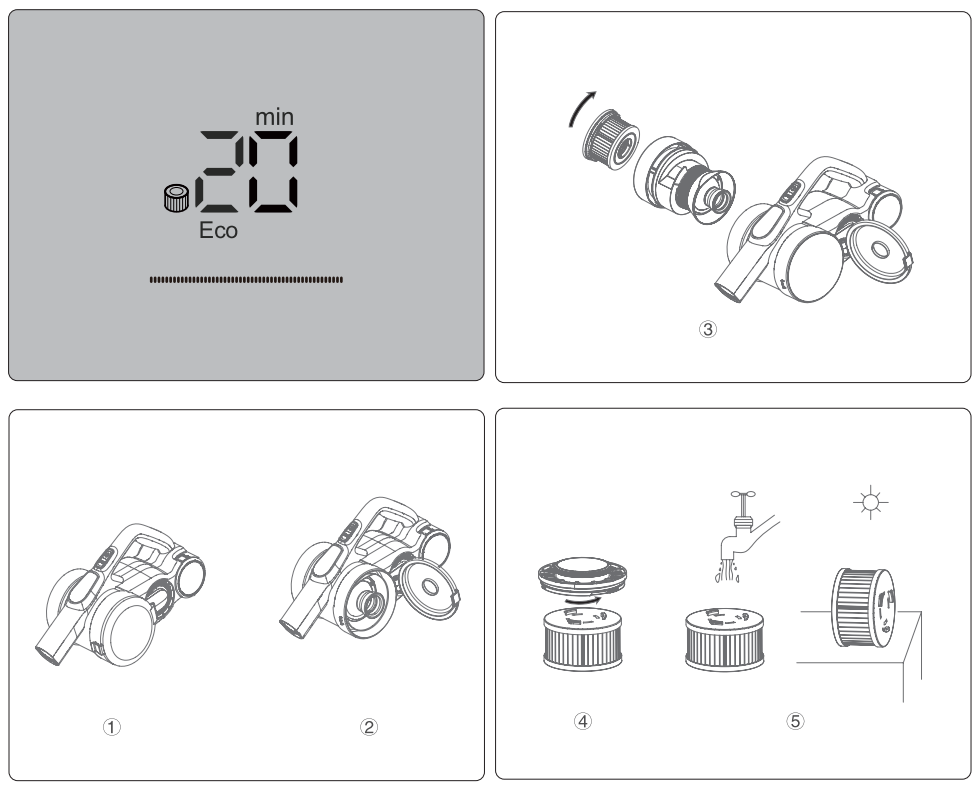 min
20
Eco

③

①

②

④

⑤