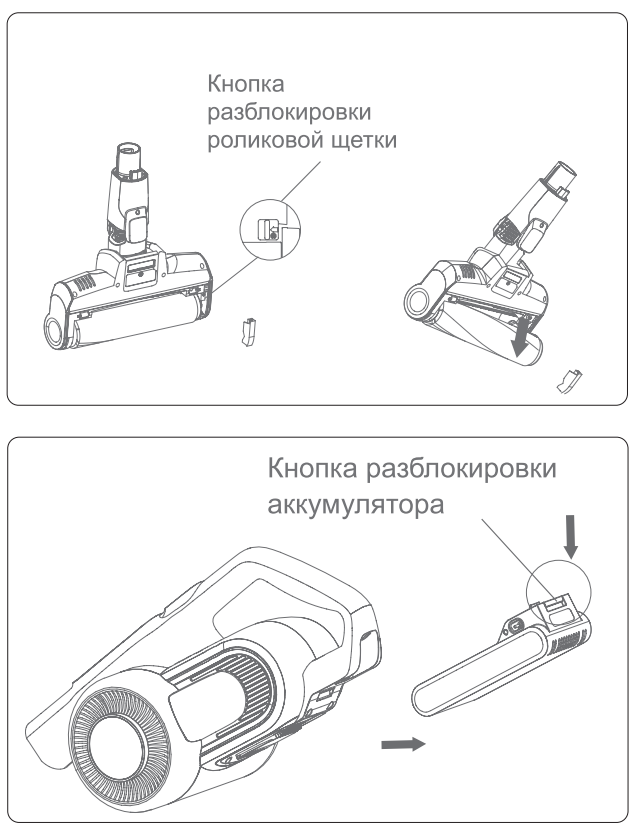 Кнопка разблокировки роликовой щетки

Кнопка разблокировки аккумулятора