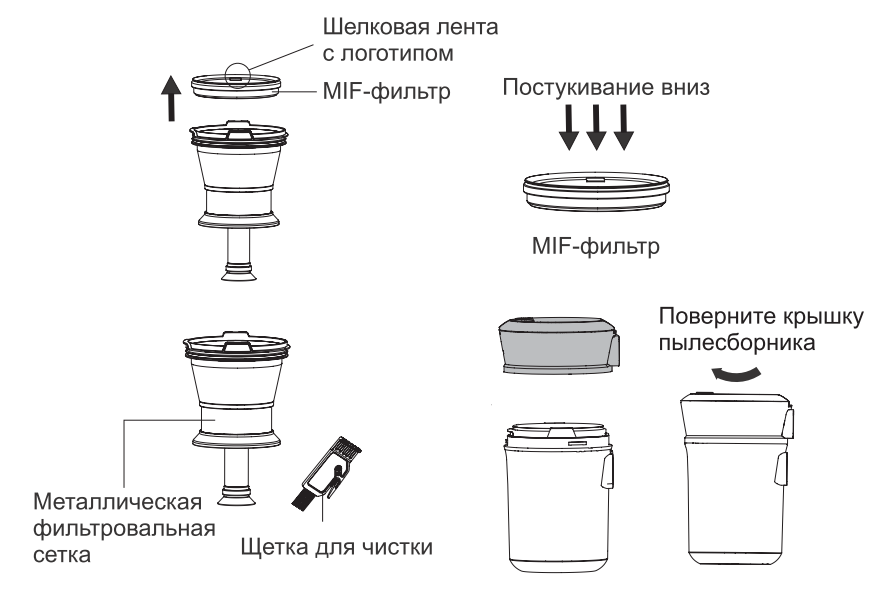 Шелковая лента с логотипом
MIF-фильтр

Постукивание вниз

MIF-фильтр

Поверните крышку пылесборника

Металлическая фильтровальная сетка

Щетка для чистки