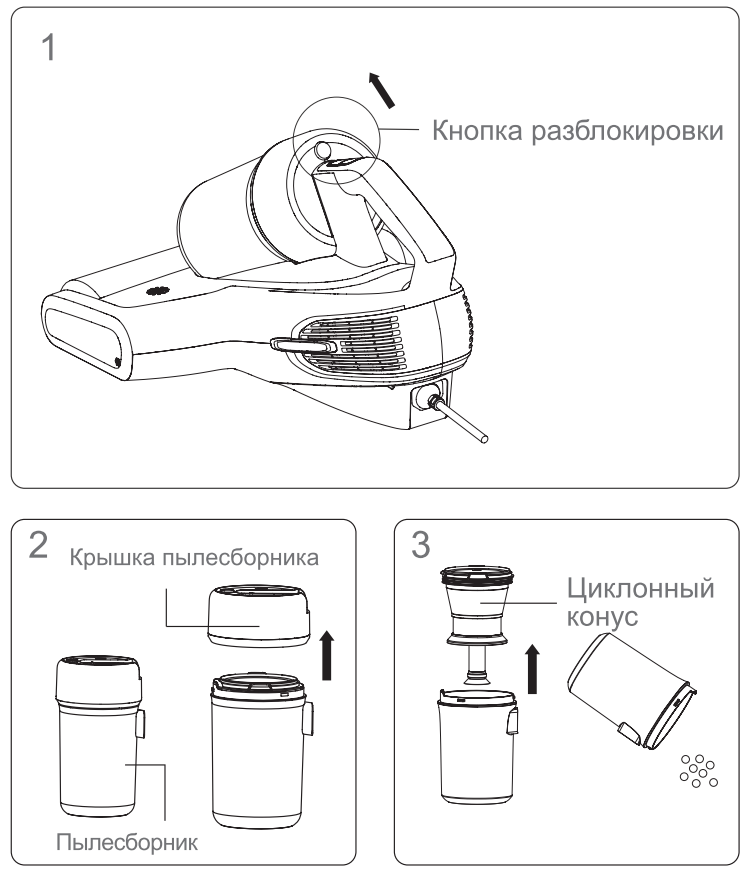 1

Кнопка разблокировки

2

Крышка пылесборника

Пылесборник

3

Циклонный конус