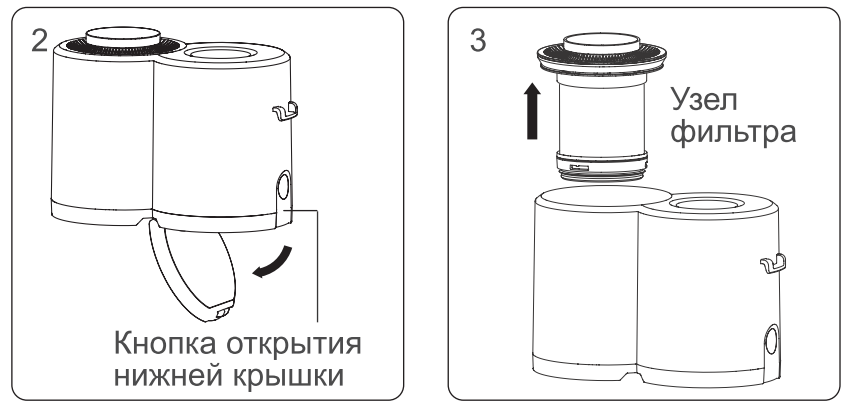 2

Кнопка открытия нижней крышки

3

Узел фильтра