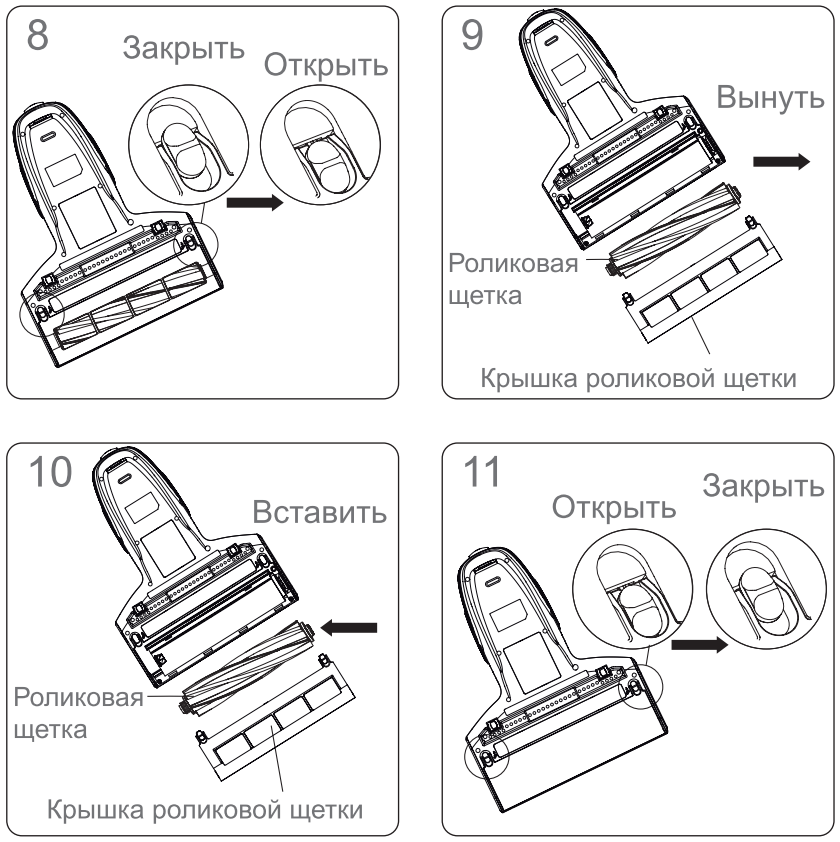 8

Закрыть

Открыть

9

Вынуть

Роликовая щетка

Крышка роликовой щетки

10

Вставить

Роликовая щетка

Крышка роликовой щетки

11

Открыть

Закрыть