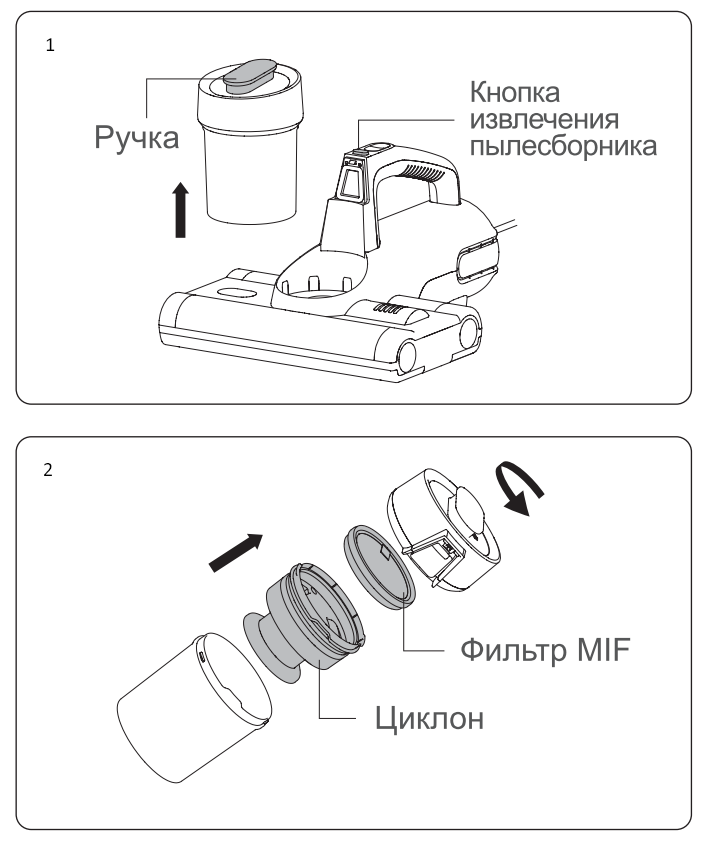 1

Ручка

Кнопка извлечения пылесборника

2

Фильтр MIF

Циклон