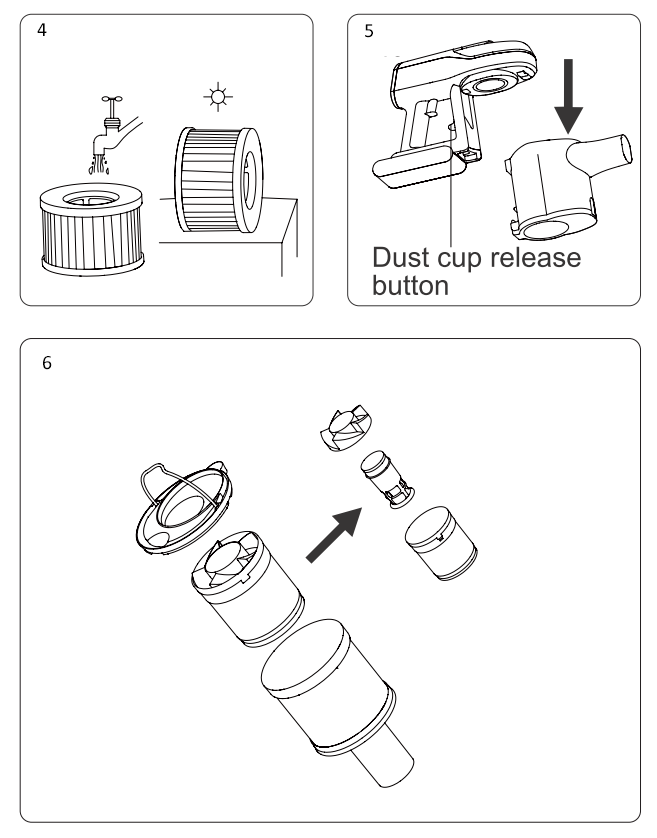 4

5

Dust cup release button

6