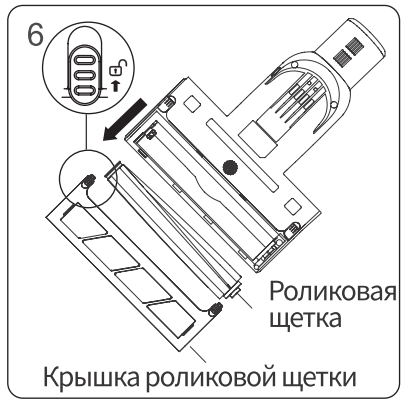 6

Роликовая щетка

Крышка роликовой щетки